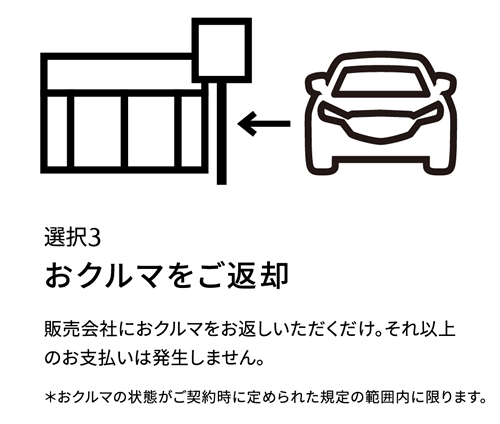 選択3

おクルマをご返却

販売会社におクルマをお返しいただくだけ。それ以上のお支払いは発生しません。

＊おクルマの状態がご契約時に定められた規定の範囲内に限ります。